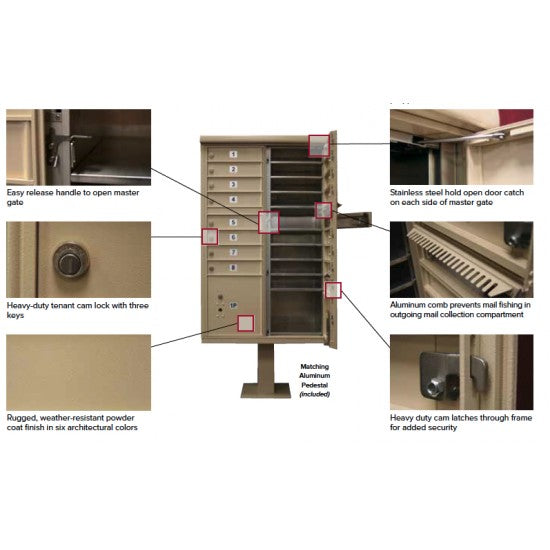 Easy release handle to open master gate

Heavy-duty tenant cam lock with three keys

Rugged, weather-resistant powder coat finish in six architectural colors

1
2
3
4
5
6
7
8
1P

Matching Aluminum Pedestal (included)

Stainless steel hold open door catch on each side of master gate

Aluminum comb prevents mail fishing in outgoing mail collection compartment

Heavy duty cam latches through frame for added security